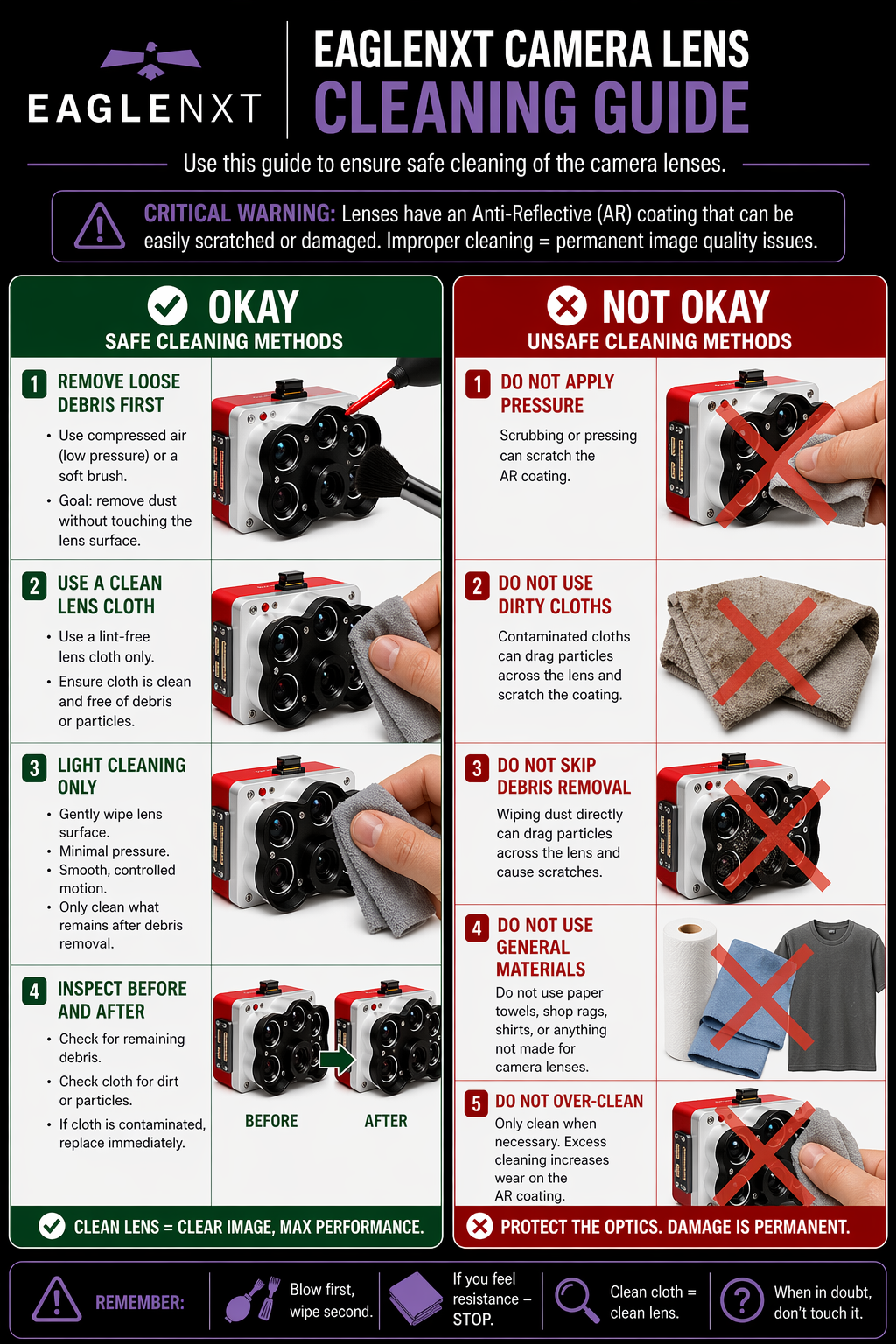 EAGLENXT

EAGLENXT CAMERA LENS
CLEANING GUIDE

Use this guide to ensure safe cleaning of the camera lenses.

CRITICAL WARNING: Lenses have an Anti-Reflective (AR) coating that can be easily scratched or damaged. Improper cleaning = permanent image quality issues.

OKAY
SAFE CLEANING METHODS

1 REMOVE LOOSE DEBRIS FIRST
• Use compressed air (low pressure) or a soft brush.
• Goal: remove dust without touching the lens surface.

2 USE A CLEAN LENS CLOTH
• Use a lint-free lens cloth only.
• Ensure cloth is clean and free of debris or particles.

3 LIGHT CLEANING ONLY
• Gently wipe lens surface.
• Minimal pressure.
• Smooth, controlled motion.
• Only clean what remains after debris removal.

4 INSPECT BEFORE AND AFTER
• Check for remaining debris.
• Check cloth for dirt or particles.
• If cloth is contaminated, replace immediately.

BEFORE AFTER

CLEAN LENS = CLEAR IMAGE, MAX PERFORMANCE.

NOT OKAY
UNSAFE CLEANING METHODS

1 DO NOT APPLY PRESSURE
Scrubbing or pressing can scratch the AR coating.

2 DO NOT USE DIRTY CLOTHS
Contaminated cloths can drag particles across the lens and scratch the coating.

3 DO NOT SKIP DEBRIS REMOVAL
Wiping dust directly can drag particles across the lens and cause scratches.

4 DO NOT USE GENERAL MATERIALS
Do not use paper towels, shop rags, shirts, or anything not made for camera lenses.

5 DO NOT OVER-CLEAN
Only clean when necessary. Excess cleaning increases wear on the AR coating.

PROTECT THE OPTICS. DAMAGE IS PERMANENT.

REMEMBER:
Blow first, wipe second.
If you feel resistance – STOP.
Clean cloth = clean lens.
When in doubt, don't touch it.